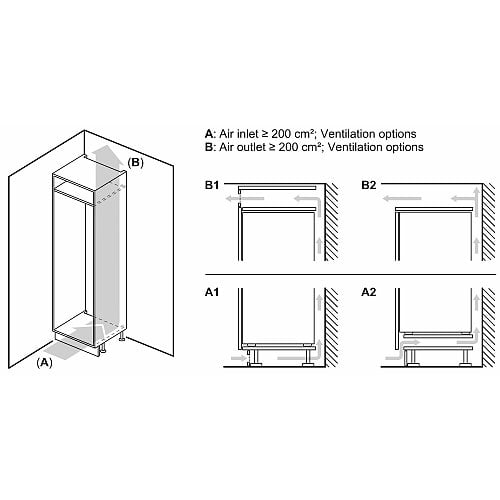 (B)

(A)

A: Air inlet ≥ 200 cm²; Ventilation options
B: Air outlet ≥ 200 cm²; Ventilation options

B1

B2

A1

A2